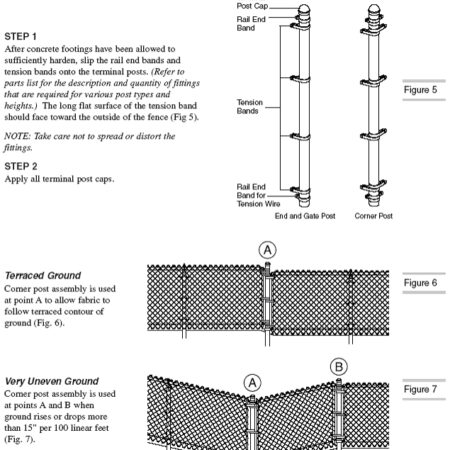 STEP 1
After concrete footings have been allowed to sufficiently harden, slip the rail end bands and tension bands onto the terminal posts. (Refer to parts list for the description and quantity of fittings that are required for various post types and heights.) The long flat surface of the tension band should face toward the outside of the fence (Fig 5).

NOTE: Take care not to spread or distort the fittings.

STEP 2
Apply all terminal post caps.

Post Cap
Rail End Band
Tension Bands
Rail End Band for Tension Wire
End and Gate Post
Corner Post

Figure 5

Terraced Ground
Corner post assembly is used at point A to allow fabric to follow terraced contour of ground (Fig. 6).

A

Figure 6

Very Uneven Ground
Corner post assembly is used at points A and B when ground rises or drops more than 15" per 100 linear feet (Fig. 7).

A
B

Figure 7