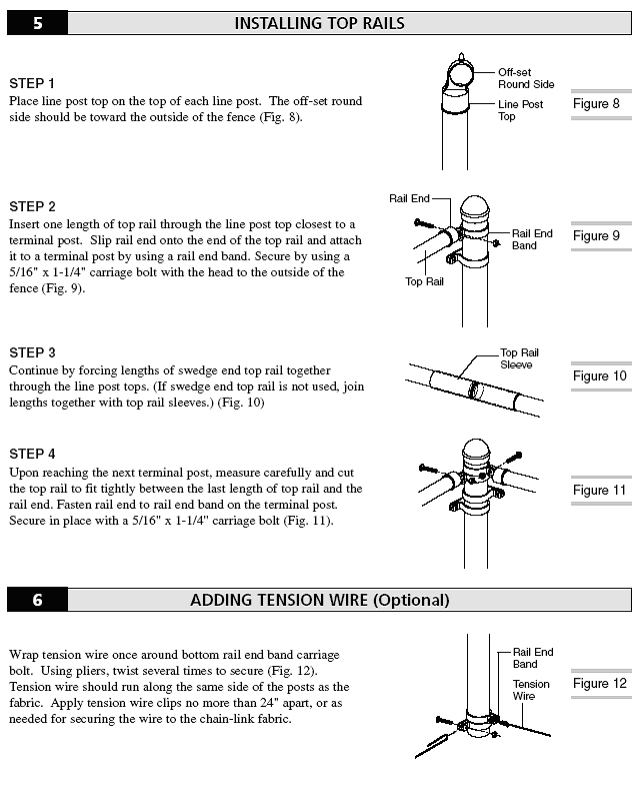 5 INSTALLING TOP RAILS

STEP 1
Place line post top on the top of each line post. The off-set round side should be toward the outside of the fence (Fig. 8).

Off-set Round Side
Line Post Top
Figure 8

STEP 2
Insert one length of top rail through the line post top closest to a terminal post. Slip rail end onto the end of the top rail and attach it to a terminal post by using a rail end band. Secure by using a 5/16" x 1-1/4" carriage bolt with the head to the outside of the fence (Fig. 9).

Rail End
Rail End Band
Top Rail
Figure 9

STEP 3
Continue by forcing lengths of swedge end top rail together through the line post tops. (If swedge end top rail is not used, join lengths together with top rail sleeves.) (Fig. 10)

Top Rail Sleeve
Figure 10

STEP 4
Upon reaching the next terminal post, measure carefully and cut the top rail to fit tightly between the last length of top rail and the rail end. Fasten rail end to rail end band on the terminal post. Secure in place with a 5/16" x 1-1/4" carriage bolt (Fig. 11).

Figure 11

6 ADDING TENSION WIRE (Optional)

Wrap tension wire once around bottom rail end band carriage bolt. Using pliers, twist several times to secure (Fig. 12). Tension wire should run along the same side of the posts as the fabric. Apply tension wire clips no more than 24" apart, or as needed for securing the wire to the chain-link fabric.

Rail End Band
Tension Wire
Figure 12